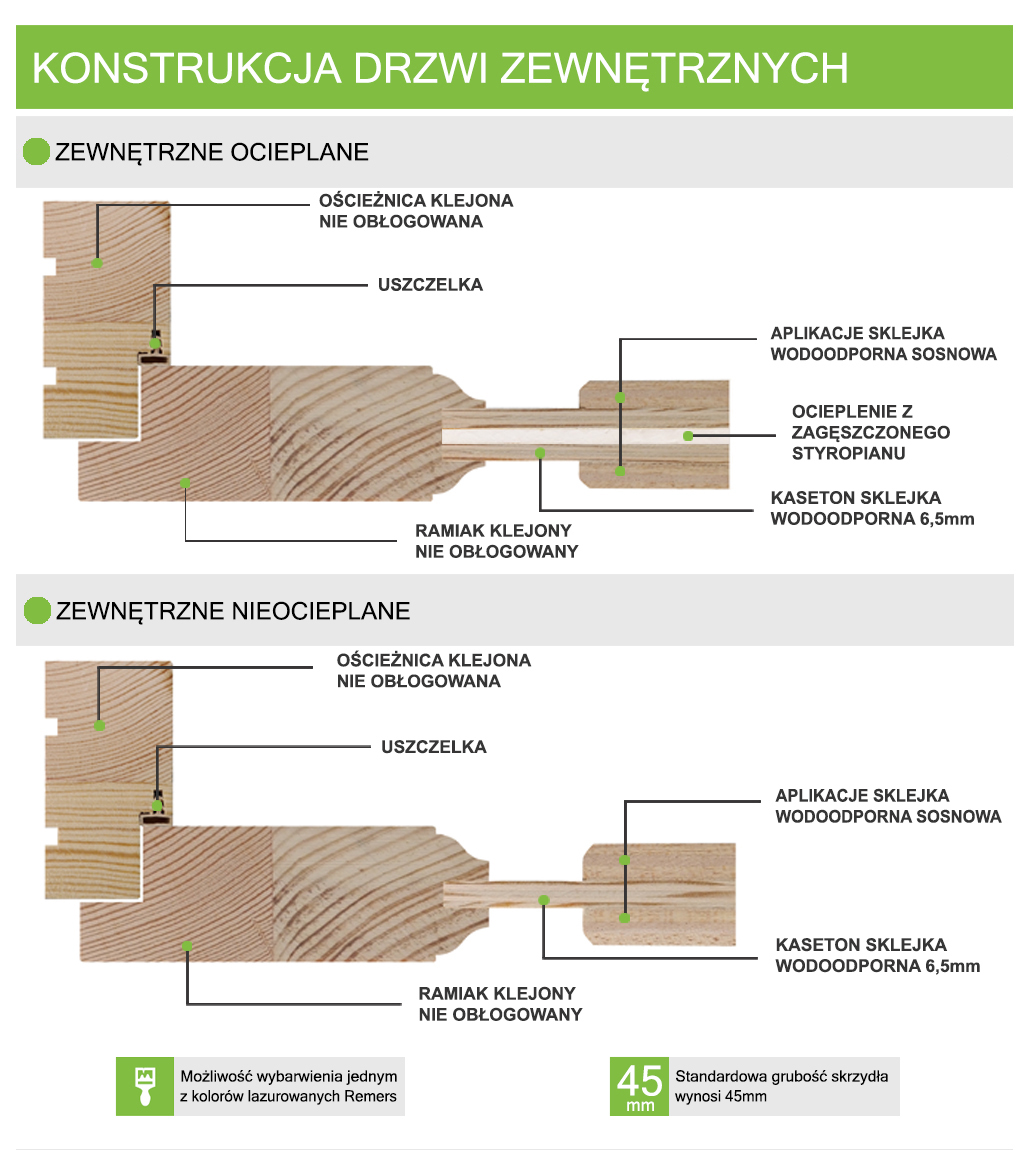 KONSTRUKCJA DRZWI ZEWNĘTRZNYCH

ZEWNĘTRZNE OCIEPLANE

OŚCIEŻNICA KLEJONA NIE OBŁOGOWANA

USZCZELKA

APLIKACJE SKLEJKA WODOODPORNA SOSNOWA

OCIEPLENIE Z ZAGĘSZCZONEGO STYROPIANU

KASETON SKLEJKA WODOODPORNA 6,5mm

RAMIAK KLEJONY NIE OBŁOGOWANY

ZEWNĘTRZNE NIEOCIEPLANE

OŚCIEŻNICA KLEJONA NIE OBŁOGOWANA

USZCZELKA

APLIKACJE SKLEJKA WODOODPORNA SOSNOWA

KASETON SKLEJKA WODOODPORNA 6,5mm

RAMIAK KLEJONY NIE OBŁOGOWANY

Możliwość wybarwienia jednym z kolorów lazurowanych Remers

45 mm

Standardowa grubość skrzydła wynosi 45mm