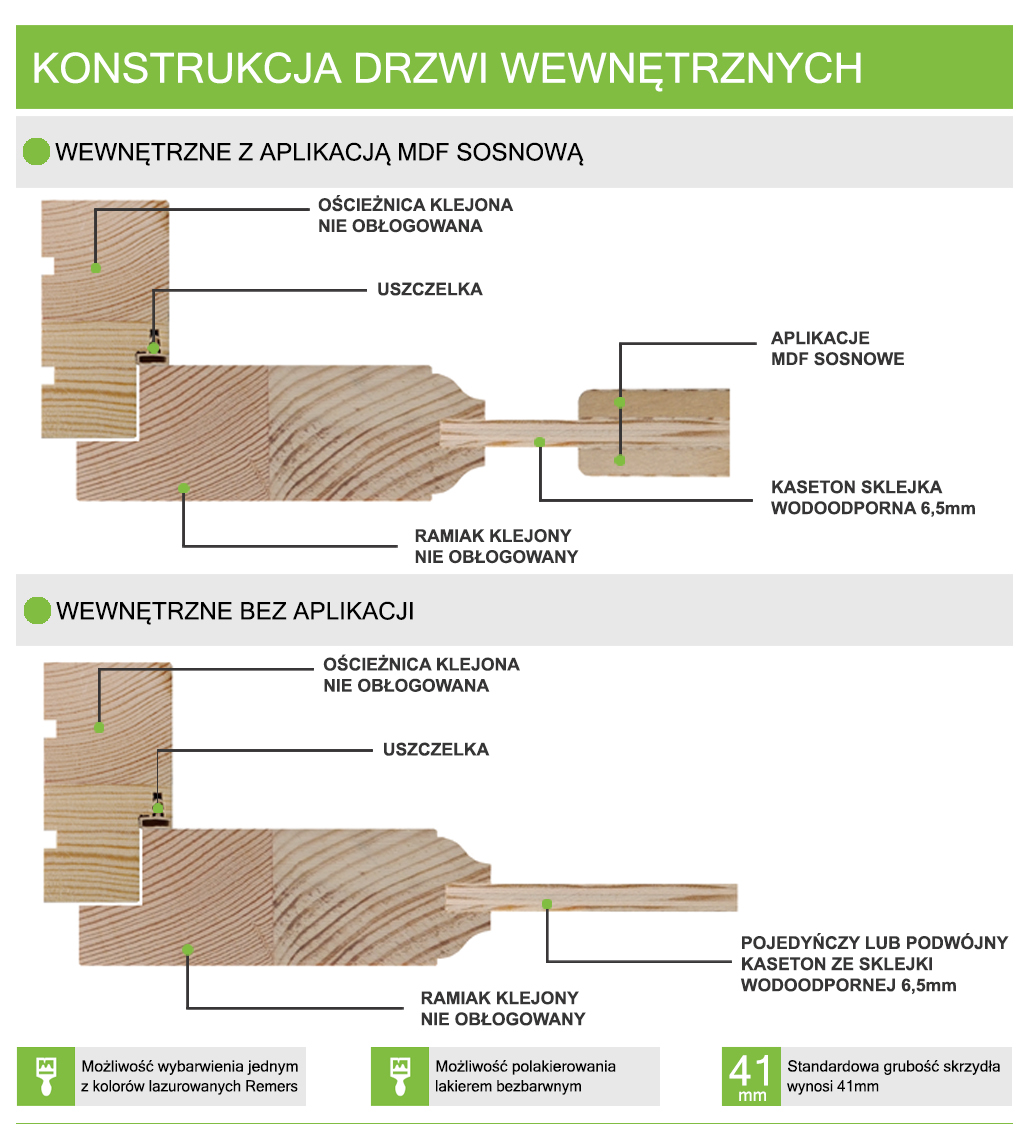 KONSTRUKCJA DRZWI WEWNĘTRZNYCH

WEWNĘTRZNE Z APLIKACJĄ MDF SOSNOWĄ

OŚCIEŻNICA KLEJONA NIE OBŁOGOWANA

USZCZELKA

APLIKACJE MDF SOSNOWE

KASETON SKLEJKA WODOODPORNA 6,5mm

RAMIAK KLEJONY NIE OBŁOGOWANY

WEWNĘTRZNE BEZ APLIKACJI

OŚCIEŻNICA KLEJONA NIE OBŁOGOWANA

USZCZELKA

POJEDYŃCZY LUB PODWÓJNY KASETON ZE SKLEJKI WODOODPORNEJ 6,5mm

RAMIAK KLEJONY NIE OBŁOGOWANY

Możliwość wybarwienia jednym z kolorów lazurowanych Remers

Możliwość polakierowania lakierem bezbarwnym

41 mm

Standardowa grubość skrzydła wynosi 41mm